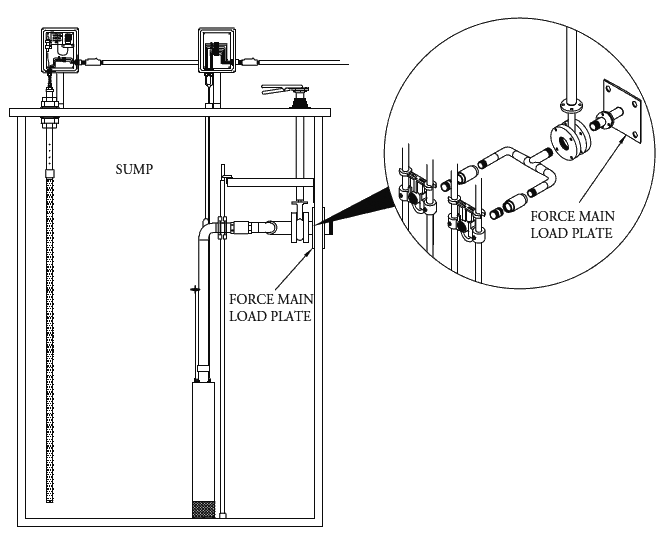 SUMP

FORCE MAIN LOAD PLATE

FORCE MAIN LOAD PLATE