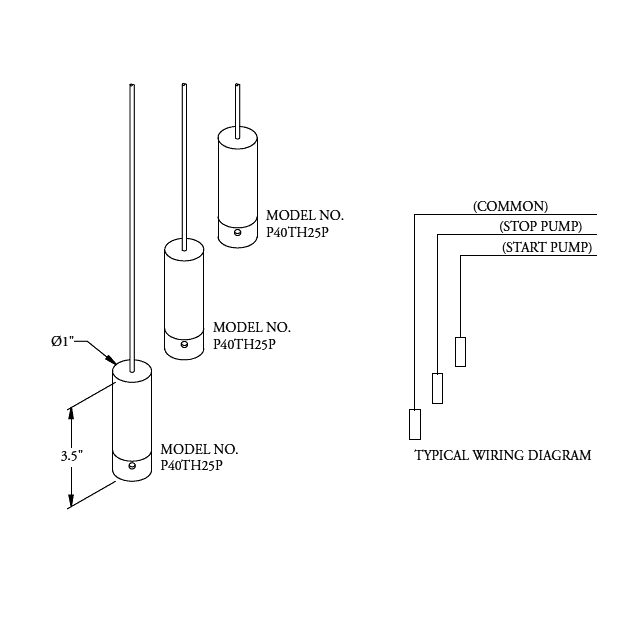 MODEL NO.
P40TH25P

MODEL NO.
P40TH25P

Ø1"

3.5"

MODEL NO.
P40TH25P

(COMMON)
(STOP PUMP)
(START PUMP)

TYPICAL WIRING DIAGRAM